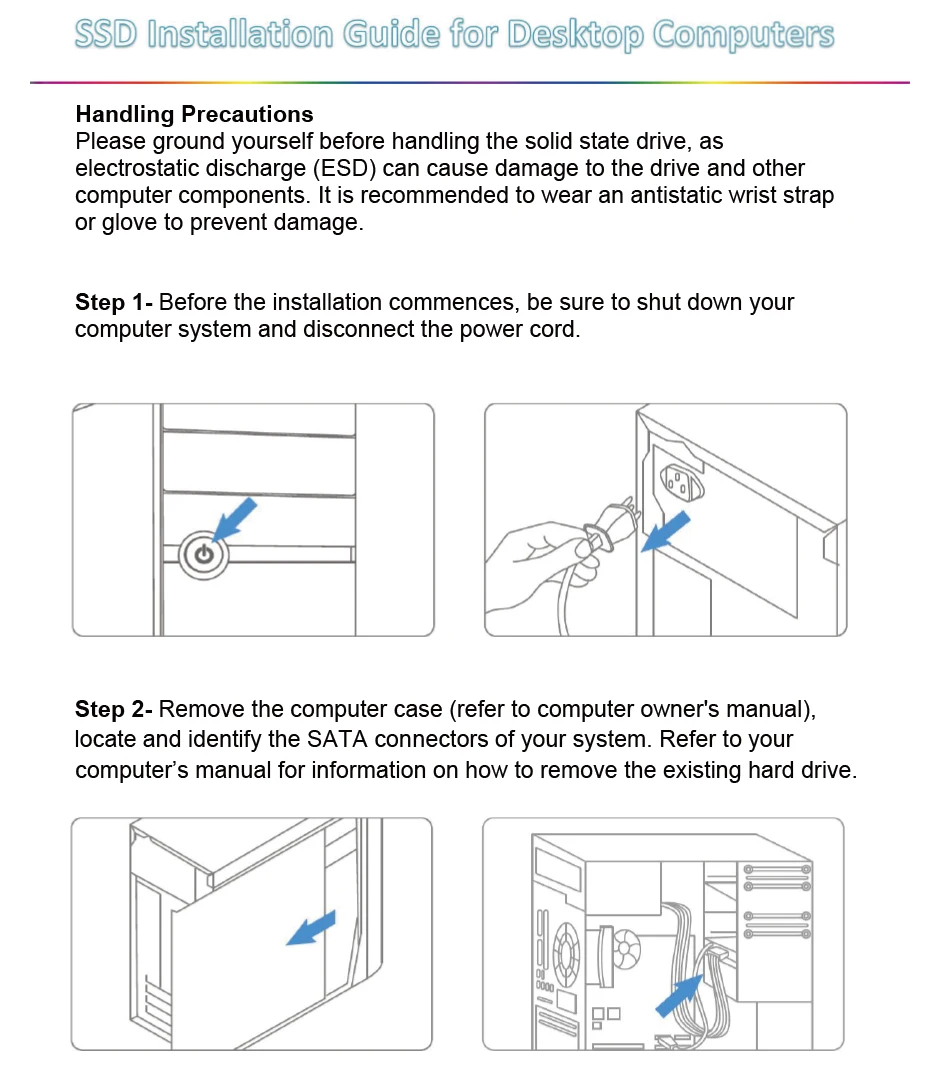 SSD Installation Guide for Desktop Computers

Handling Precautions
Please ground yourself before handling the solid state drive, as electrostatic discharge (ESD) can cause damage to the drive and other computer components. It is recommended to wear an antistatic wrist strap or glove to prevent damage.

Step 1- Before the installation commences, be sure to shut down your computer system and disconnect the power cord.

Step 2- Remove the computer case (refer to computer owner's manual), locate and identify the SATA connectors of your system. Refer to your computer's manual for information on how to remove the existing hard drive.